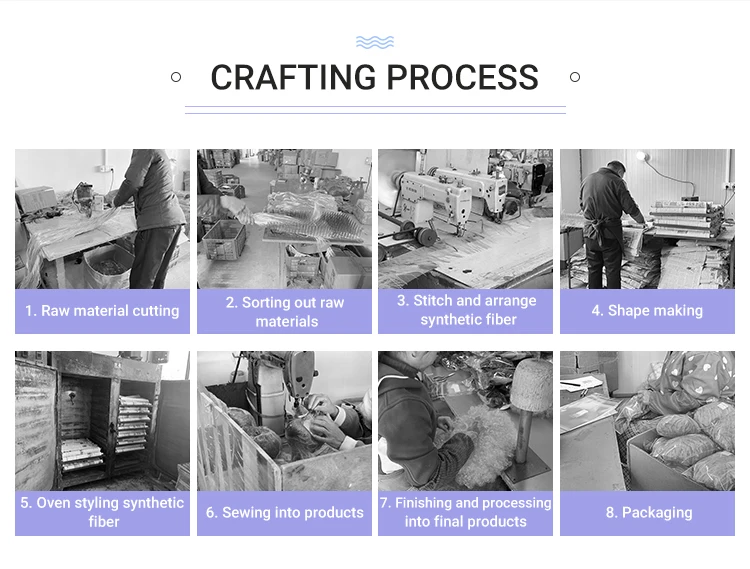 CRAFTING PROCESS

1. Raw material cutting

2. Sorting out raw materials

3. Stitch and arrange synthetic fiber

4. Shape making

5. Oven styling synthetic fiber

6. Sewing into products

7. Finishing and processing into final products

8. Packaging