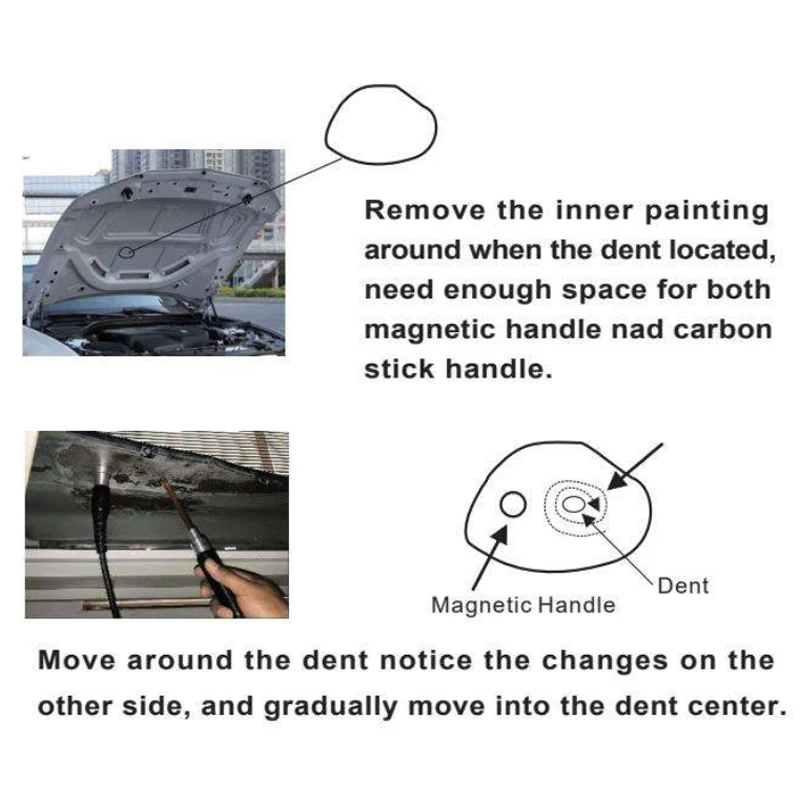 Remove the inner painting around when the dent located, need enough space for both magnetic handle nad carbon stick handle.

Dent

Magnetic Handle

Move around the dent notice the changes on the other side, and gradually move into the dent center.