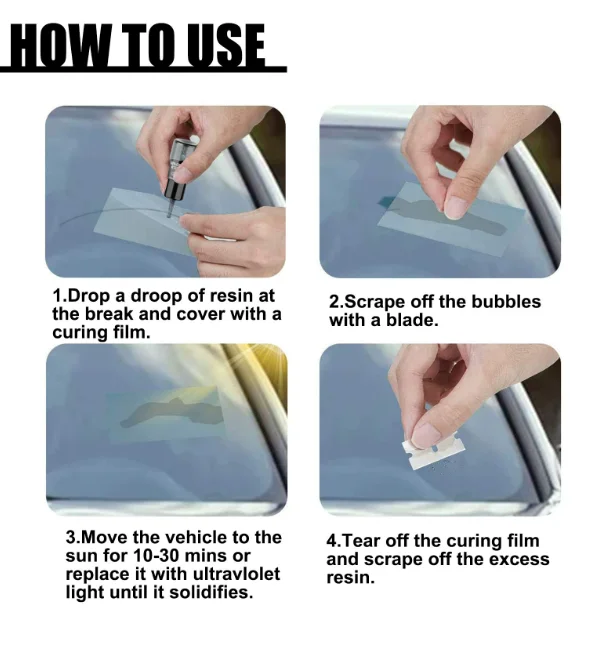 HOW TO USE

1.Drop a droop of resin at the break and cover with a curing film.

2.Scrape off the bubbles with a blade.

3.Move the vehicle to the sun for 10-30 mins or replace it with ultravlolet light until it solidifies.

4.Tear off the curing film and scrape off the excess resin.