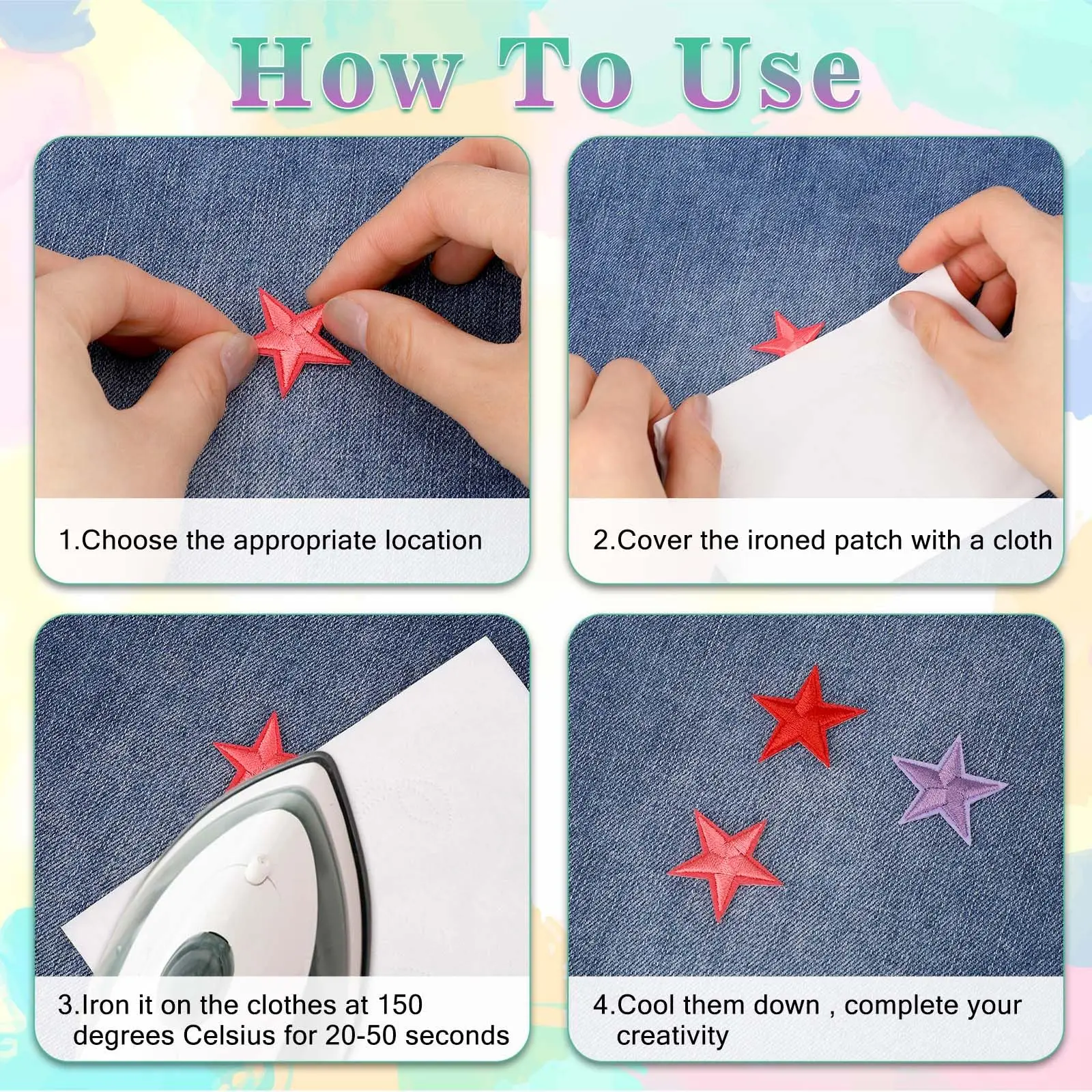 How To Use

1.Choose the appropriate location

2.Cover the ironed patch with a cloth

3.Iron it on the clothes at 150 degrees Celsius for 20-50 seconds

4.Cool them down , complete your creativity