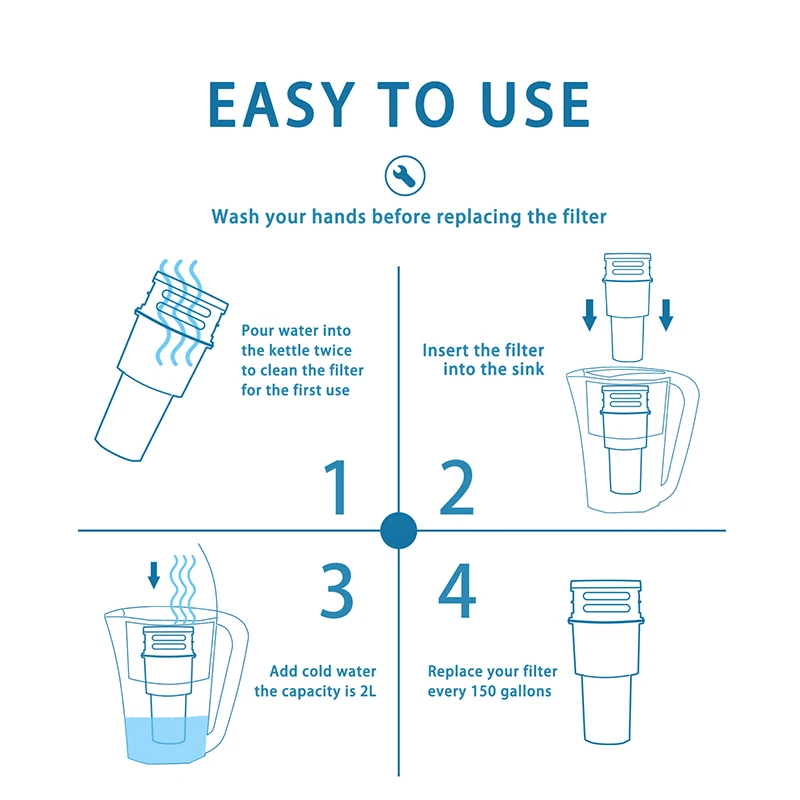 EASY TO USE

Wash your hands before replacing the filter

Pour water into the kettle twice to clean the filter for the first use

1

Insert the filter into the sink

2

3

Add cold water the capacity is 2L

4

Replace your filter every 150 gallons