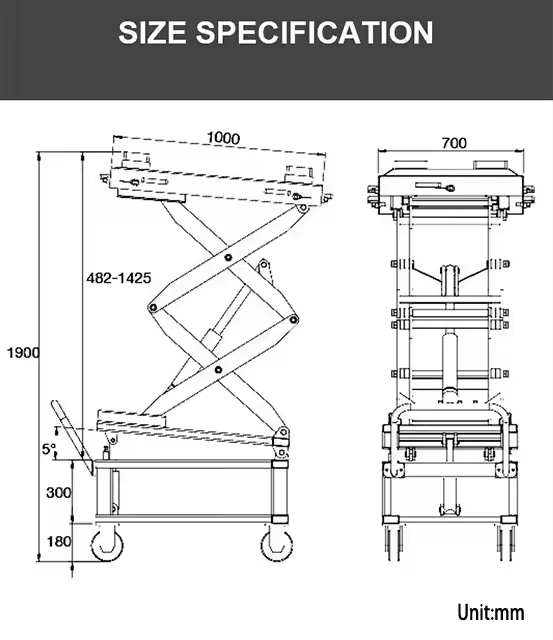 SIZE SPECIFICATION

1000

700

482-1425

1900

5°

300

180

Unit:mm